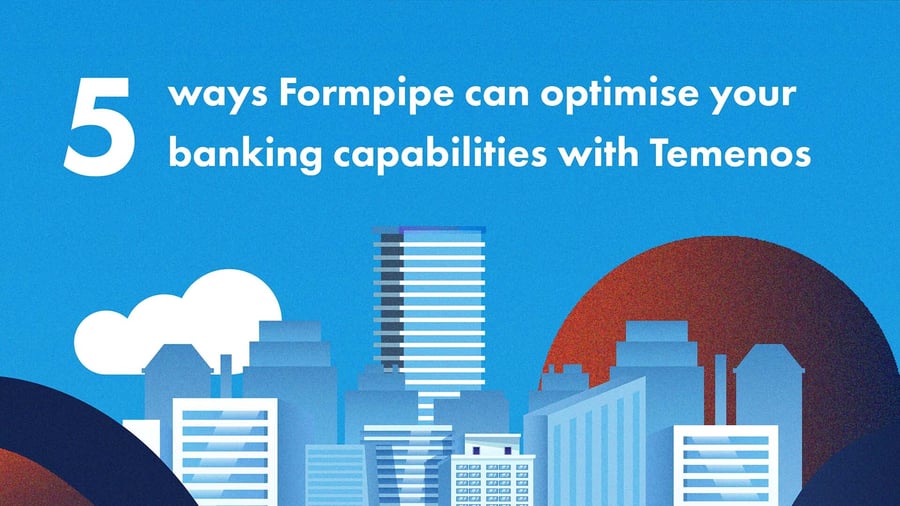 5 ways Formpipe can optimise your banking capabilities with Temenos